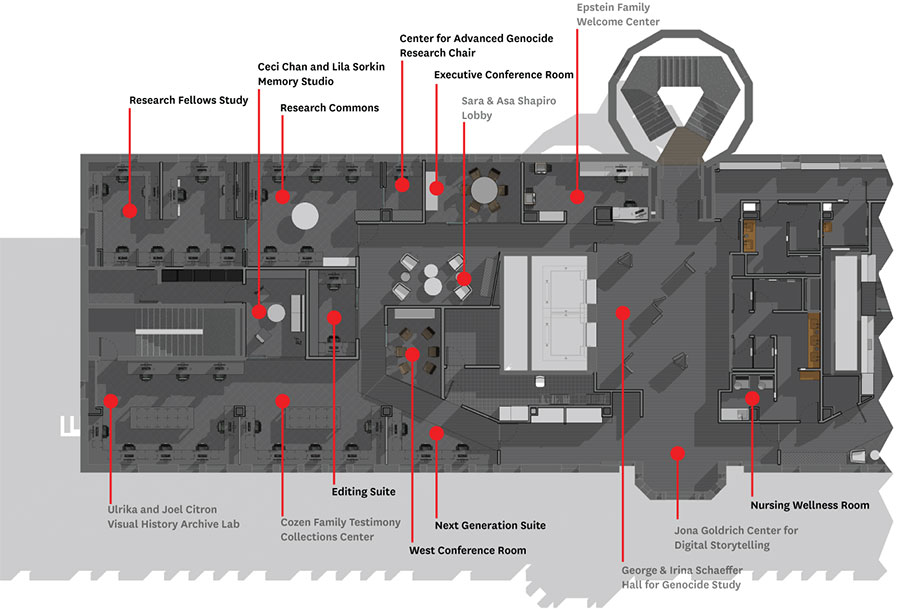 Epstein Family Welcome Center

Center for Advanced Genocide Research Chair

Ceci Chan and Lila Sorkin Memory Studio

Executive Conference Room

Research Fellows Study

Research Commons

Sara & Asa Shapiro Lobby

Editing Suite

Ulrika and Joel Citron Visual History Archive Lab

Cozen Family Testimony Collections Center

Next Generation Suite

West Conference Room

Nursing Wellness Room

Jona Goldrich Center for Digital Storytelling

George & Irina Schaeffer Hall for Genocide Study